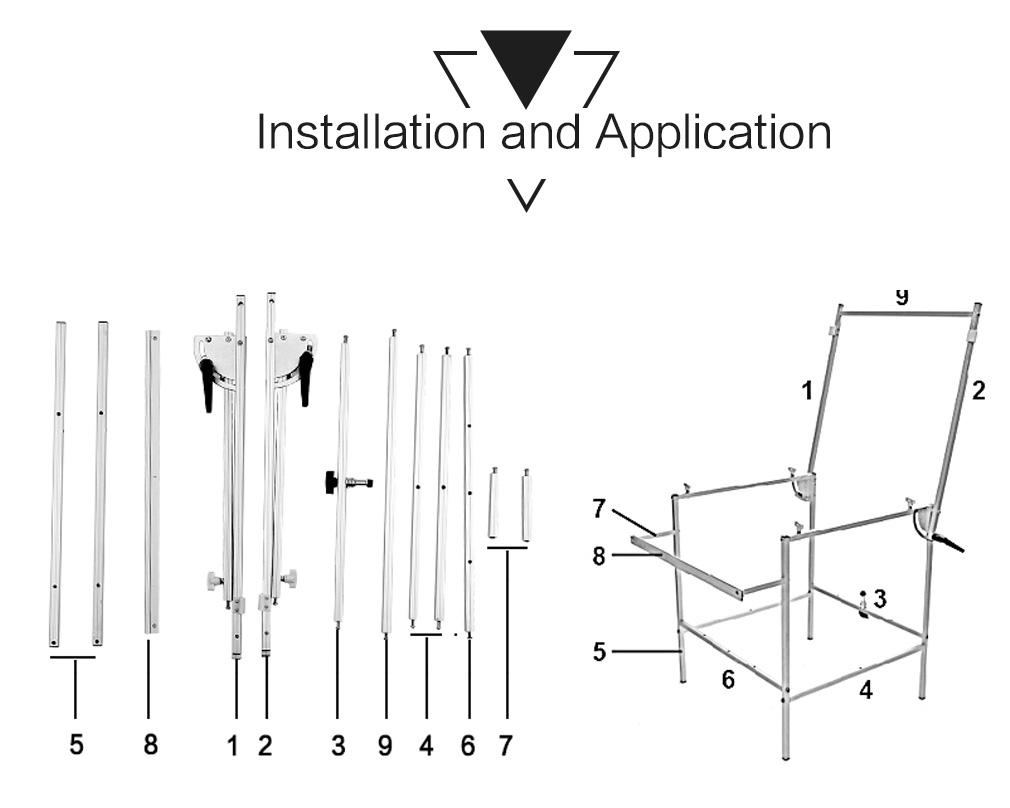 Installation and Application

5 8 1 2 3 9 4 6 7

9
1
2
7
8
3
5
6
4